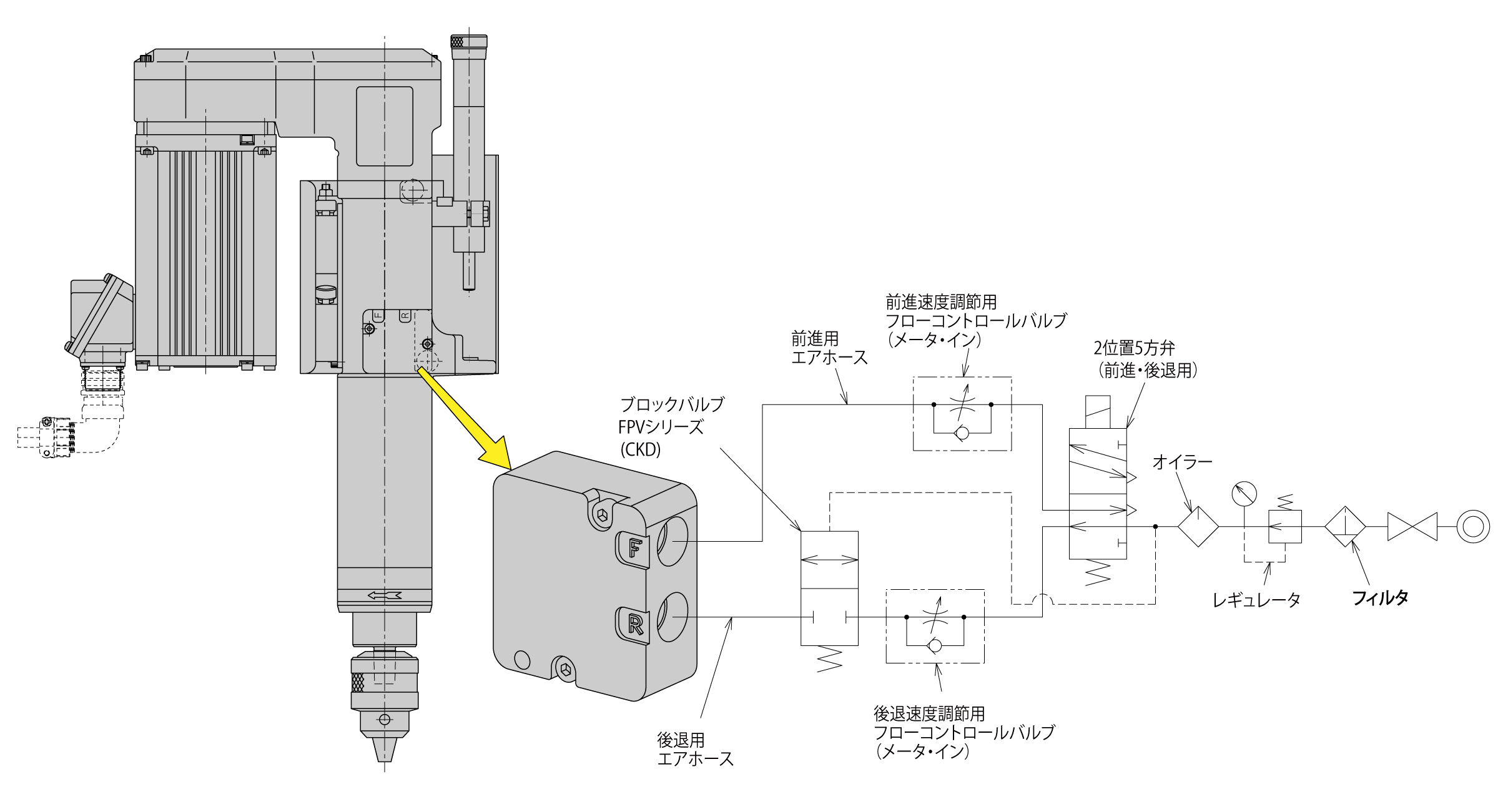 F R

前進速度調節用
フローコントロールバルブ
(メータ・イン)

前進用
エアホース

2位置5方弁
(前進・後退用)

ブロックバルブ
FPVシリーズ
(CKD)

オイラー

F

R

レギュレータ

フィルタ

後退速度調節用
フローコントロールバルブ
(メータ・イン)

後退用
エアホース